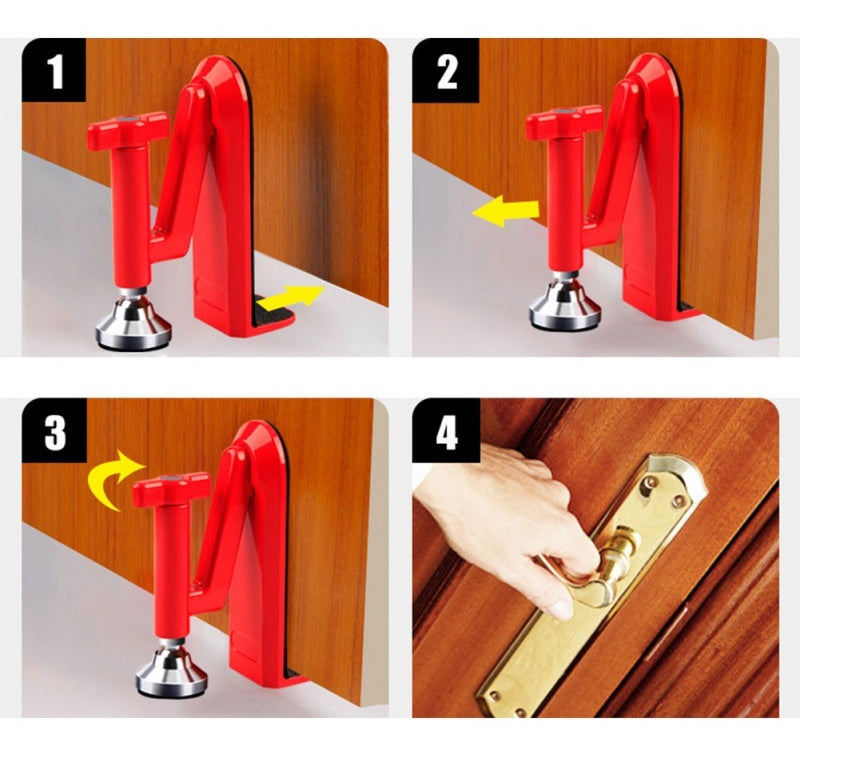 1

2

3

4