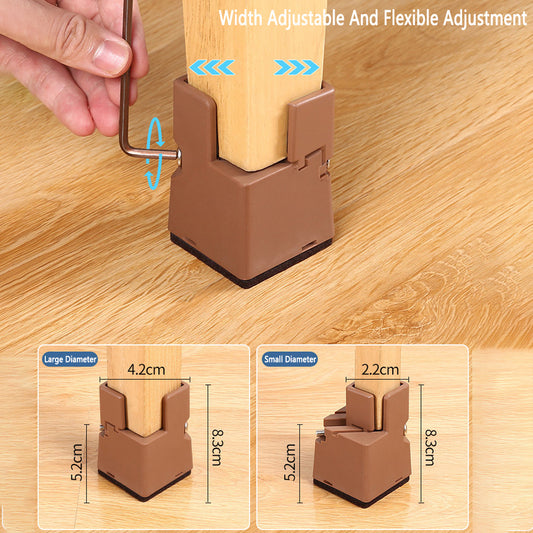 Width Adjustable And Flexible Adjustment

Large Diameter

4.2cm

5.2cm

8.3cm

Small Diameter

2.2cm

5.2cm

8.3cm