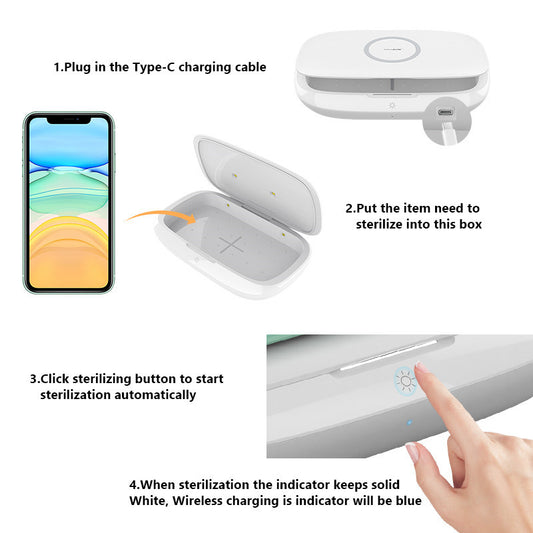 1.Plug in the Type-C charging cable

2.Put the item need to sterilize into this box

3.Click sterilizing button to start sterilization automatically

4.When sterilization the indicator keeps solid White, Wireless charging is indicator will be blue