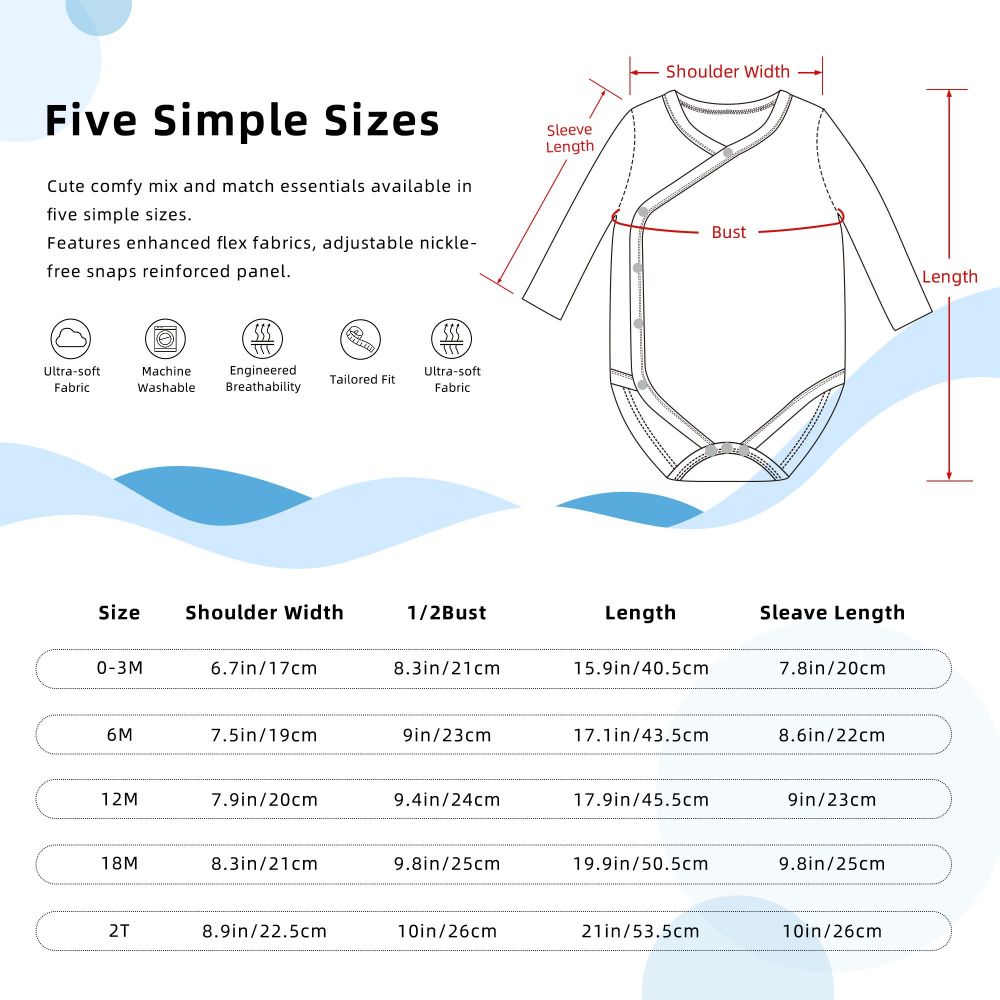 Five Simple Sizes

Cute comfy mix and match essentials available in five simple sizes.
Features enhanced flex fabrics, adjustable nickle-free snaps reinforced panel.

Ultra-soft Fabric

Machine Washable

Engineered Breathability

Tailored Fit

Ultra-soft Fabric

Shoulder Width

Sleeve Length

Bust

Length

| Size | Shoulder Width | 1/2Bust | Length | Sleave Length |
|---|---|---|---|---|
| 0-3M | 6.7in/17cm | 8.3in/21cm | 15.9in/40.5cm | 7.8in/20cm |
| 6M | 7.5in/19cm | 9in/23cm | 17.1in/43.5cm | 8.6in/22cm |
| 12M | 7.9in/20cm | 9.4in/24cm | 17.9in/45.5cm | 9in/23cm |
| 18M | 8.3in/21cm | 9.8in/25cm | 19.9in/50.5cm | 9.8in/25cm |
| 2T | 8.9in/22.5cm | 10in/26cm | 21in/53.5cm | 10in/26cm |