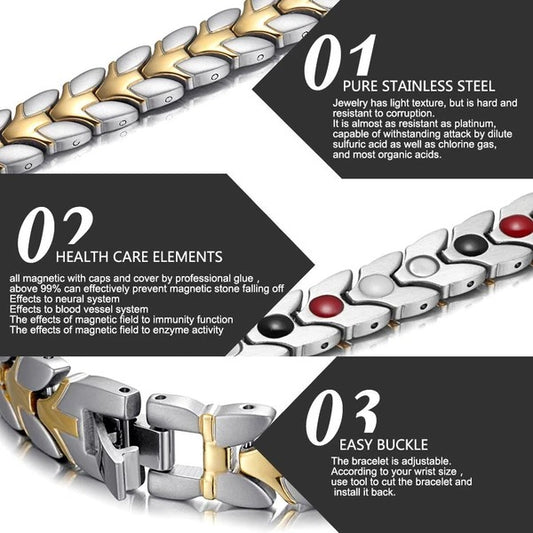 01
PURE STAINLESS STEEL
Jewelry has light texture, but is hard and resistant to corruption.
It is almost as resistant as platinum, capable of withstanding attack by dilute sulfuric acid as well as chlorine gas, and most organic acids.

02
HEALTH CARE ELEMENTS
all magnetic with caps and cover by professional glue , above 99% can effectively prevent magnetic stone falling off
Effects to neural system
Effects to blood vessel system
The effects of magnetic field to immunity function
The effects of magnetic field to enzyme activity

03
EASY BUCKLE
The bracelet is adjustable.
According to your wrist size , use tool to cut the bracelet and install it back.