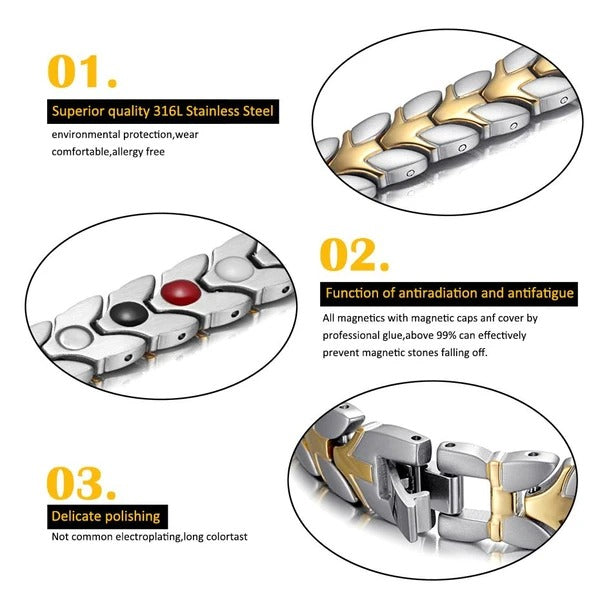 01.

Superior quality 316L Stainless Steel

environmental protection,wear comfortable,allergy free

02.

Function of antiradiation and antifatigue

All magnetics with magnetic caps anf cover by professional glue,above 99% can effectively prevent magnetic stones falling off.

03.

Delicate polishing

Not common electroplating,long colortast